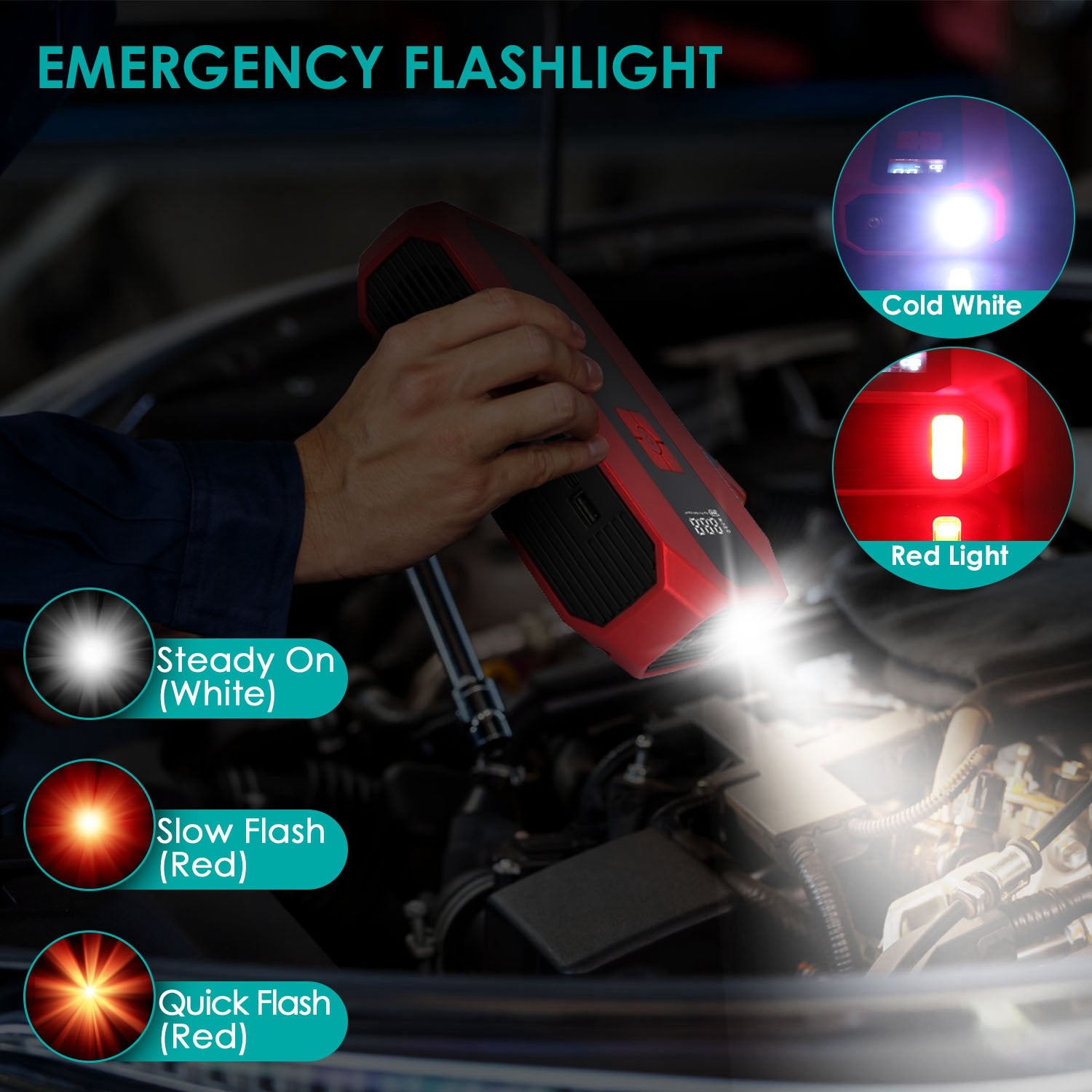 EMERGENCY FLASHLIGHT

Cold White

Red Light

Steady On (White)

Slow Flash (Red)

Quick Flash (Red)